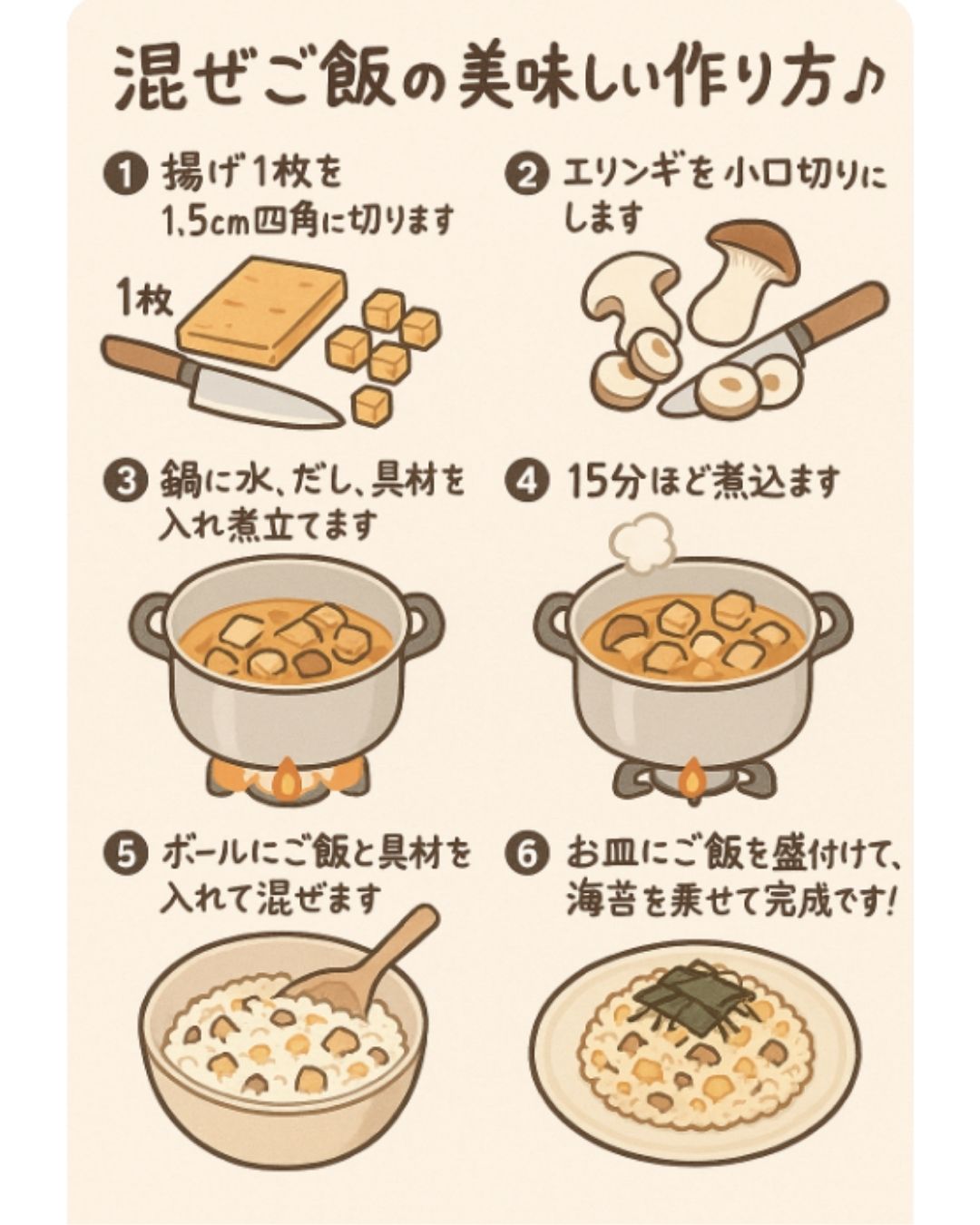 混ぜご飯の美味しい作り方♪

❶ 揚げ1枚を 1.5cm四角に切ります

1枚

❷ エリンギを小口切りにします

❸ 鍋に水、だし、具材を入れ煮立てます

❹ 15分ほど煮込ます

❺ ボールにご飯と具材を入れて混ぜます

❻ お皿にご飯を盛付けて、海苔を乗せて完成です!