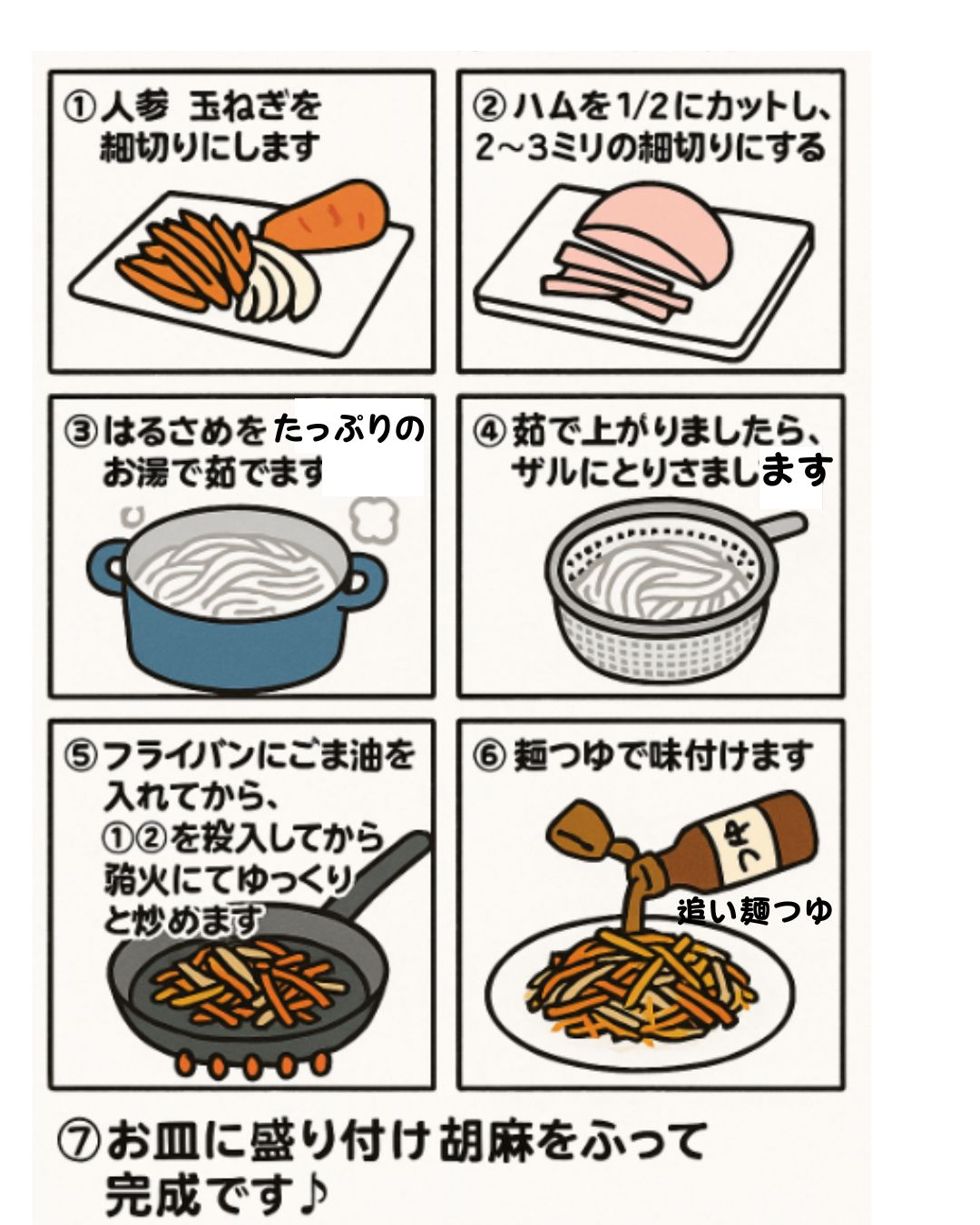 ①人参 玉ねぎを細切りにします

②ハムを1/2にカットし、2〜3ミリの細切りにする

③はるさめをたっぷりのお湯で茹でます

④茹で上がりましたら、ザルにとりさまします

⑤フライパンにごま油を入れてから、①②を投入してから弱火にてゆっくりと炒めます

⑥麺つゆで味付けます

つゆ

追い麺つゆ

⑦お皿に盛り付け胡麻をふって完成です♪