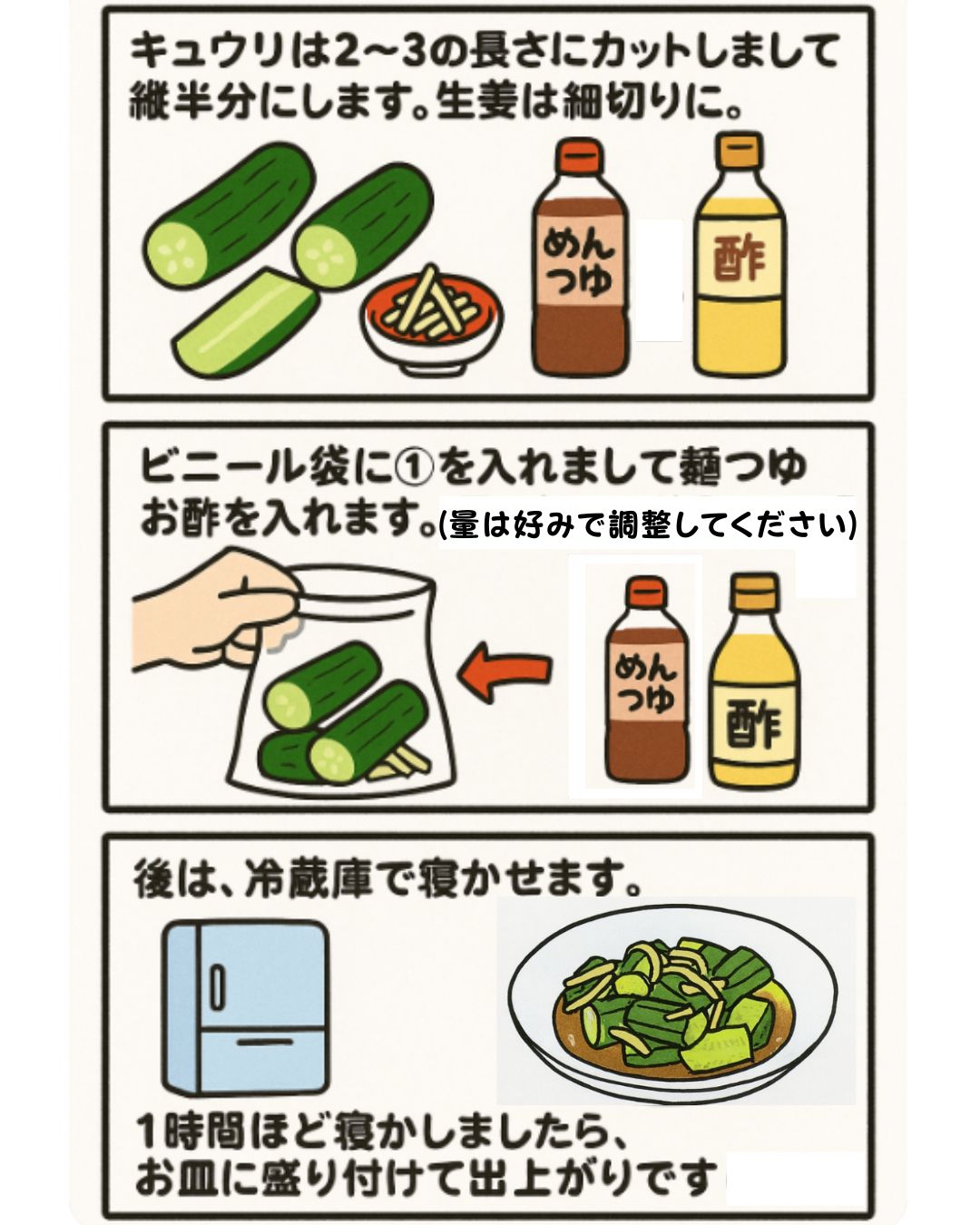 キュウリは2〜3の長さにカットしまして縦半分にします。生姜は細切りに。

めんつゆ

酢

ビニール袋に①を入れまして麺つゆお酢を入れます。(量は好みで調整してください)

めんつゆ

酢

後は、冷蔵庫で寝かせます。

1時間ほど寝かしましたら、お皿に盛り付けて出上がりです