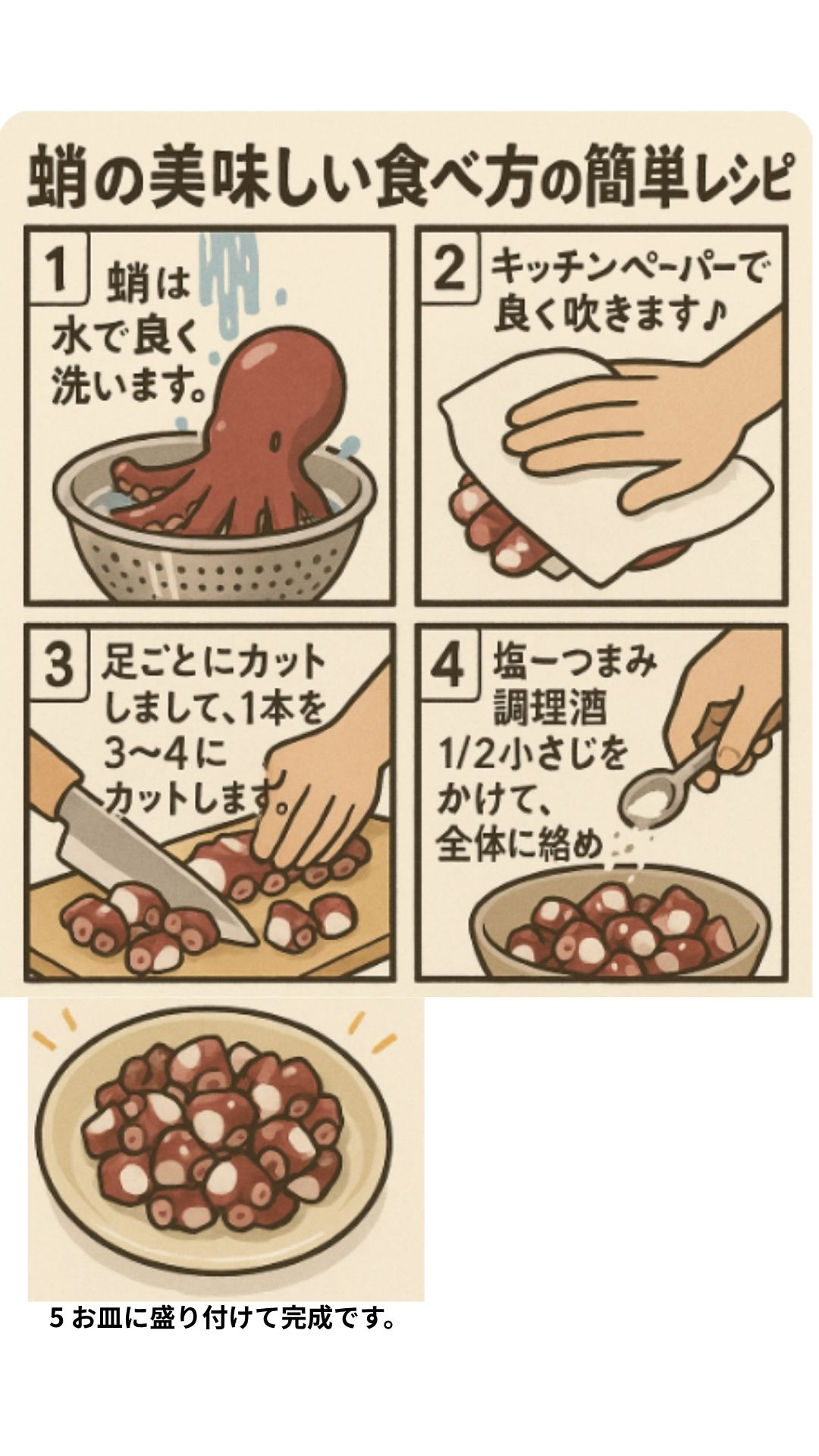 蛸の美味しい食べ方の簡単レシピ

1 蛸は水で良く洗います。

2 キッチンペーパーで良く吹きます♪

3 足ごとにカットしまして、1本を3〜4にカットします。

4 塩一つまみ 調理酒 1/2小さじをかけて、全体に絡め

5 お皿に盛り付けて完成です。