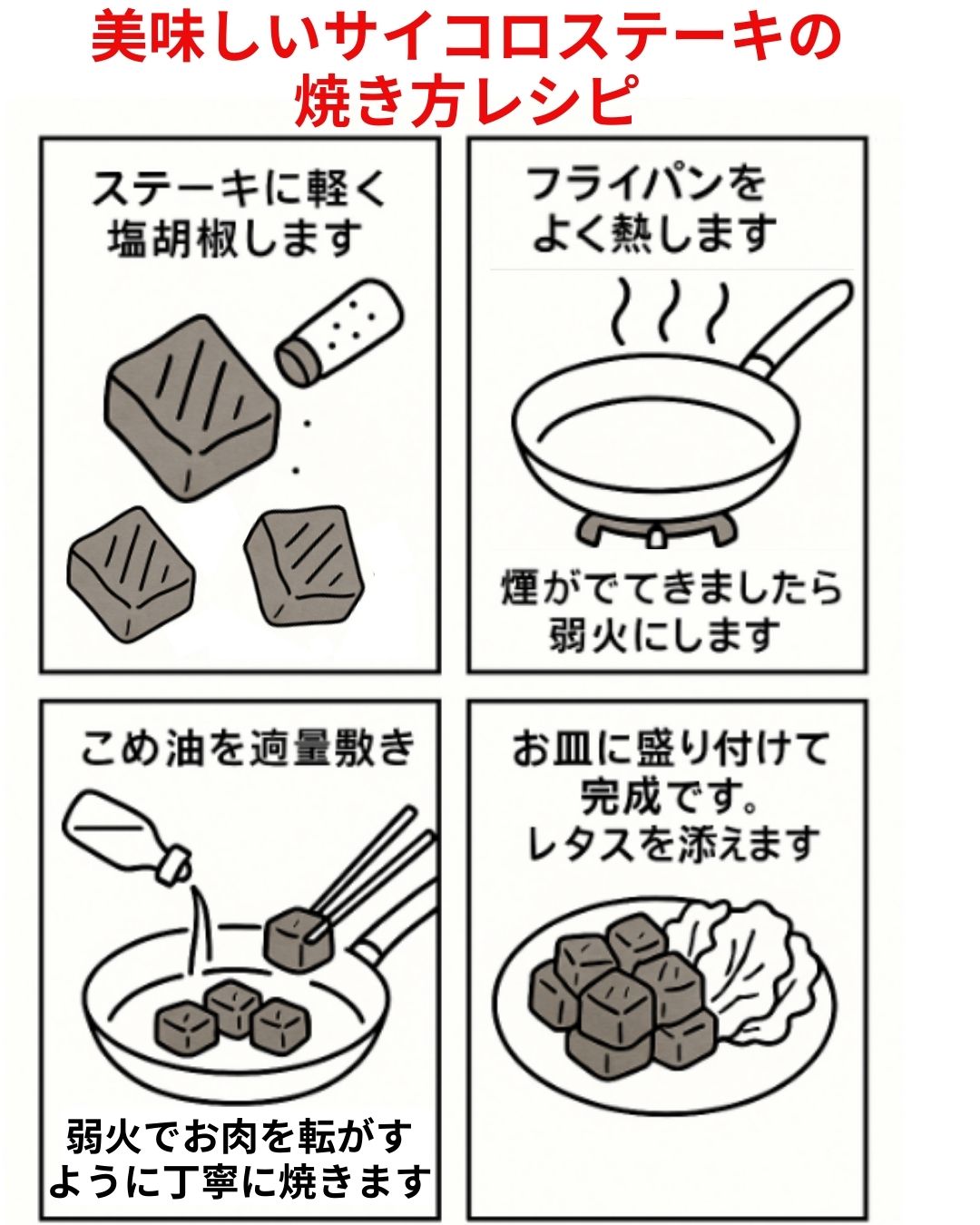 美味しいサイコロステーキの焼き方レシピ

ステーキに軽く塩胡椒します

フライパンをよく熱します

煙がでてきましたら弱火にします

こめ油を適量敷き

弱火でお肉を転がすように丁寧に焼きます

お皿に盛り付けて完成です。レタスを添えます